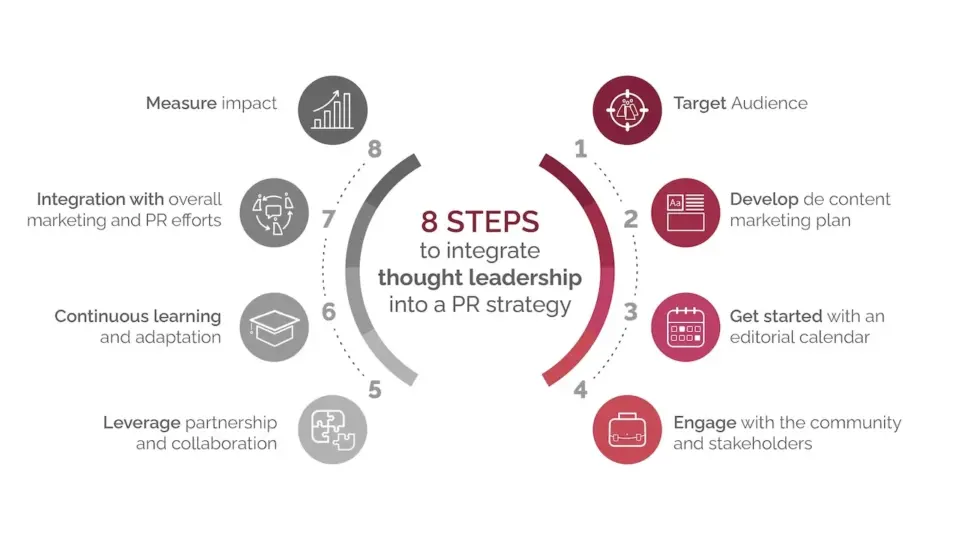 8 STEPS
to integrate
thought leadership
into a PR strategy

1 Target Audience

2 Develop de content marketing plan

3 Get started with an editorial calendar

4 Engage with the community and stakeholders

5 Leverage partnership and collaboration

6 Continuous learning and adaptation

7 Integration with overall marketing and PR efforts

8 Measure impact